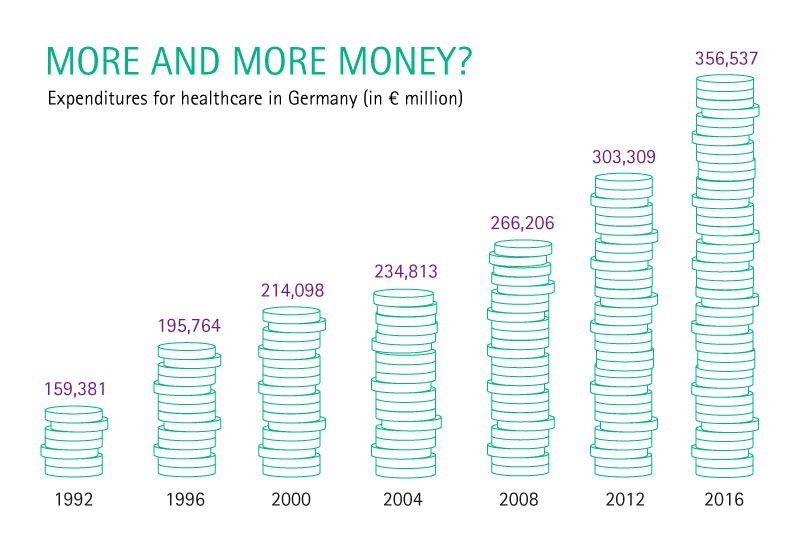 MORE AND MORE MONEY?

Expenditures for healthcare in Germany (in € million)

159,381
195,764
214,098
234,813
266,206
303,309
356,537

1992
1996
2000
2004
2008
2012
2016